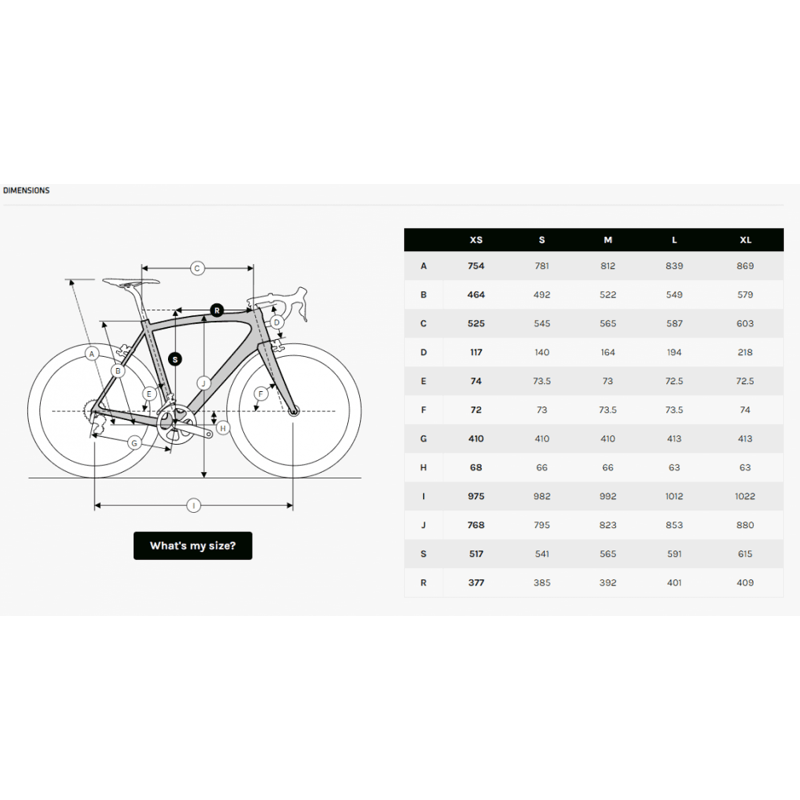 DIMENSIONS

C
R
D
A
B
S
J
E
F
H
G
I

What's my size?

|  | XS | S | M | L | XL |
|---|---|---|---|---|---|
| A | 754 | 781 | 812 | 839 | 869 |
| B | 464 | 492 | 522 | 549 | 579 |
| C | 525 | 545 | 565 | 587 | 603 |
| D | 117 | 140 | 164 | 194 | 218 |
| E | 74 | 73.5 | 73 | 72.5 | 72.5 |
| F | 72 | 73 | 73.5 | 73.5 | 74 |
| G | 410 | 410 | 410 | 413 | 413 |
| H | 68 | 66 | 66 | 63 | 63 |
| I | 975 | 982 | 992 | 1012 | 1022 |
| J | 768 | 795 | 823 | 853 | 880 |
| S | 517 | 541 | 565 | 591 | 615 |
| R | 377 | 385 | 392 | 401 | 409 |